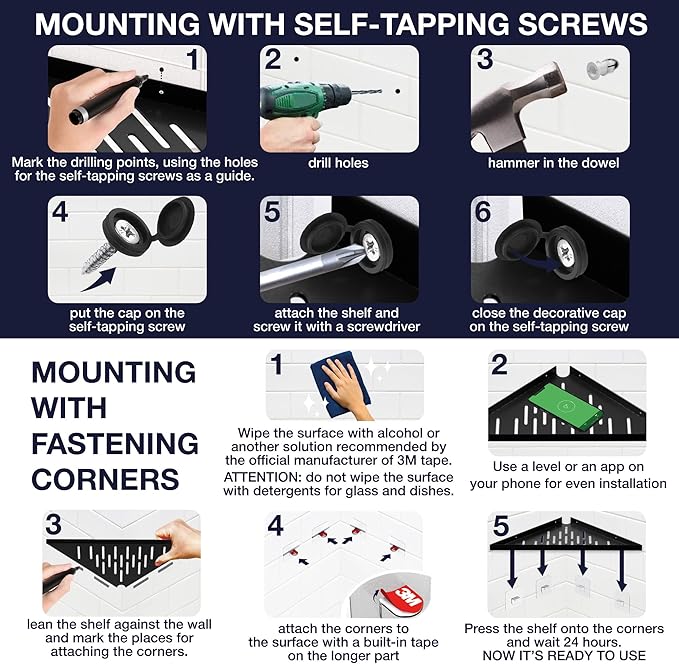 MOUNTING WITH SELF-TAPPING SCREWS

1
Mark the drilling points, using the holes for the self-tapping screws as a guide.

2
drill holes

3
hammer in the dowel

4
put the cap on the self-tapping screw

5
attach the shelf and screw it with a screwdriver

6
close the decorative cap on the self-tapping screw

MOUNTING WITH FASTENING CORNERS

1
Wipe the surface with alcohol or another solution recommended by the official manufacturer of 3M tape.
ATTENTION: do not wipe the surface with detergents for glass and dishes.

2
Use a level or an app on your phone for even installation

3
lean the shelf against the wall and mark the places for attaching the corners.

4
3M
attach the corners to the surface with a built-in tape on the longer part

5
Press the shelf onto the corners and wait 24 hours.
NOW IT'S READY TO USE