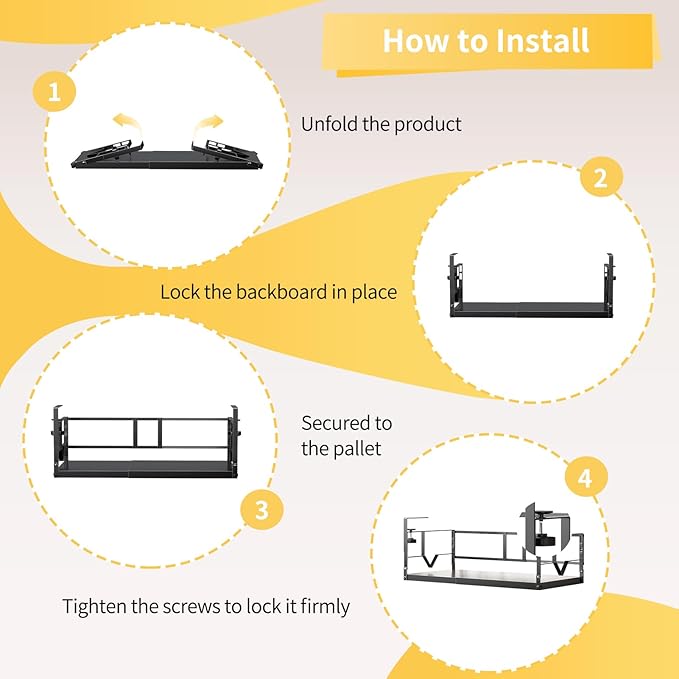 How to Install

1

Unfold the product

2

Lock the backboard in place

Secured to the pallet

3

4

Tighten the screws to lock it firmly