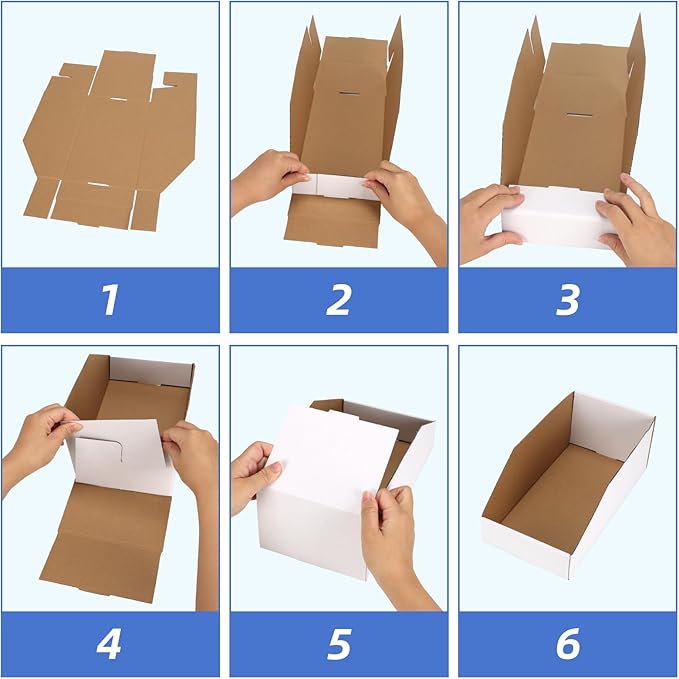 1

2

3

4

5

6