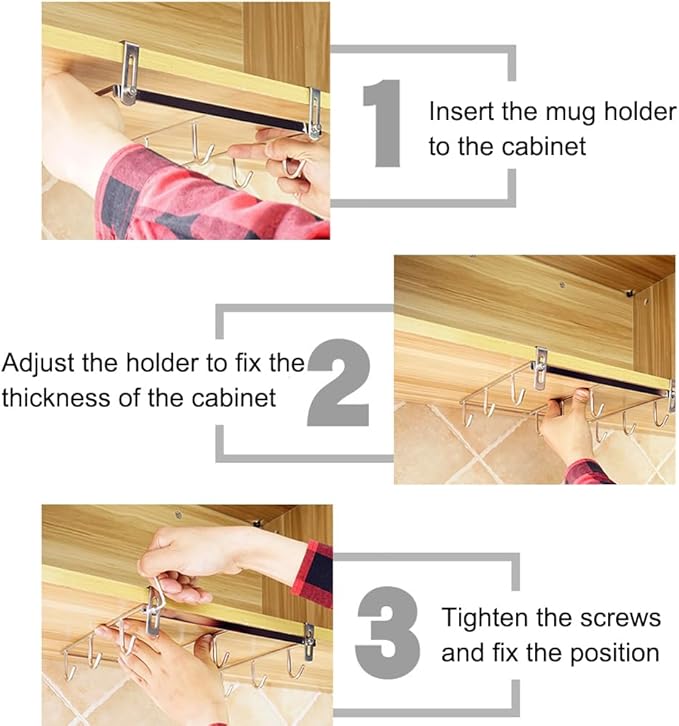 1

Insert the mug holder to the cabinet

Adjust the holder to fix the thickness of the cabinet

2

3

Tighten the screws and fix the position