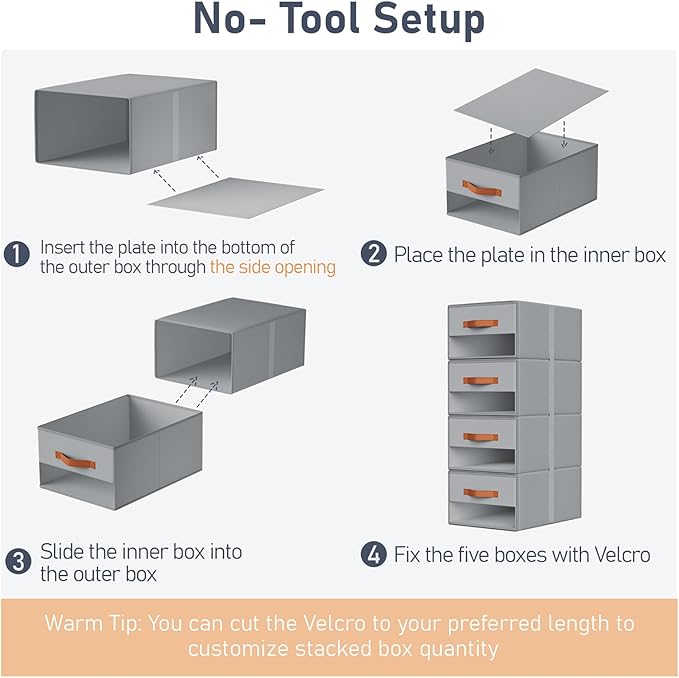 No- Tool Setup

1 Insert the plate into the bottom of the outer box through the side opening

2 Place the plate in the inner box

3 Slide the inner box into the outer box

4 Fix the five boxes with Velcro

Warm Tip: You can cut the Velcro to your preferred length to customize stacked box quantity