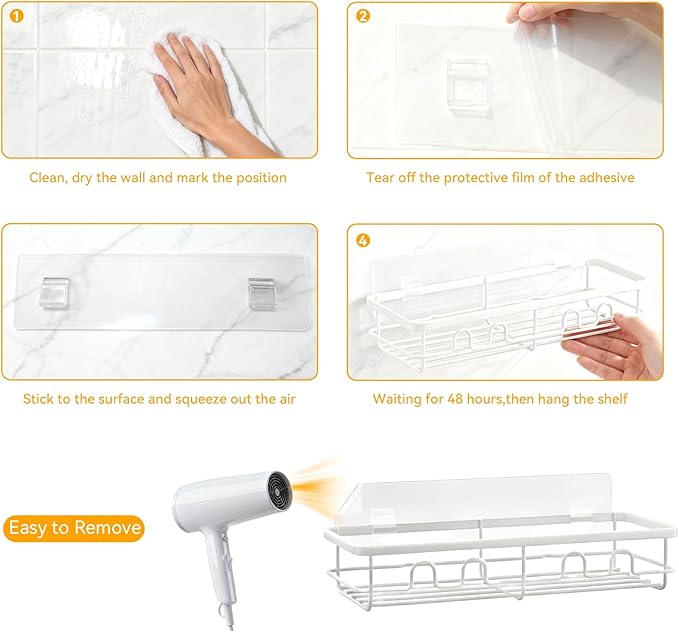 1
Clean, dry the wall and mark the position

2
Tear off the protective film of the adhesive

Stick to the surface and squeeze out the air

4
Waiting for 48 hours,then hang the shelf

Easy to Remove