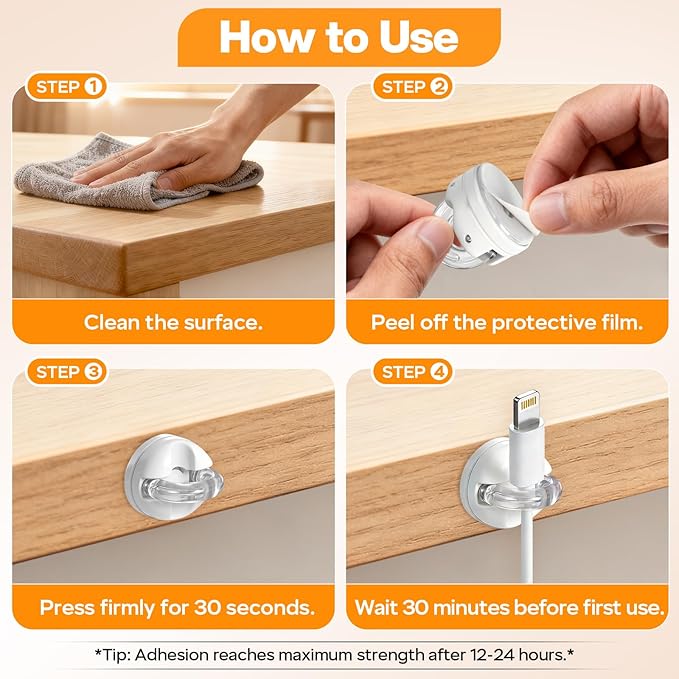 How to Use

STEP 1

Clean the surface.

STEP 2

Peel off the protective film.

STEP 3

Press firmly for 30 seconds.

STEP 4

Wait 30 minutes before first use.

*Tip: Adhesion reaches maximum strength after 12-24 hours.*