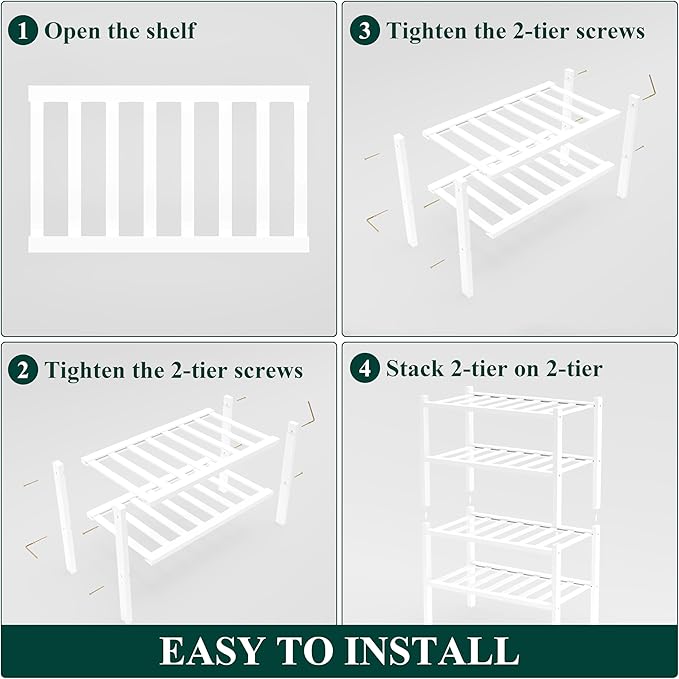 1 Open the shelf

3 Tighten the 2-tier screws

2 Tighten the 2-tier screws

4 Stack 2-tier on 2-tier

EASY TO INSTALL