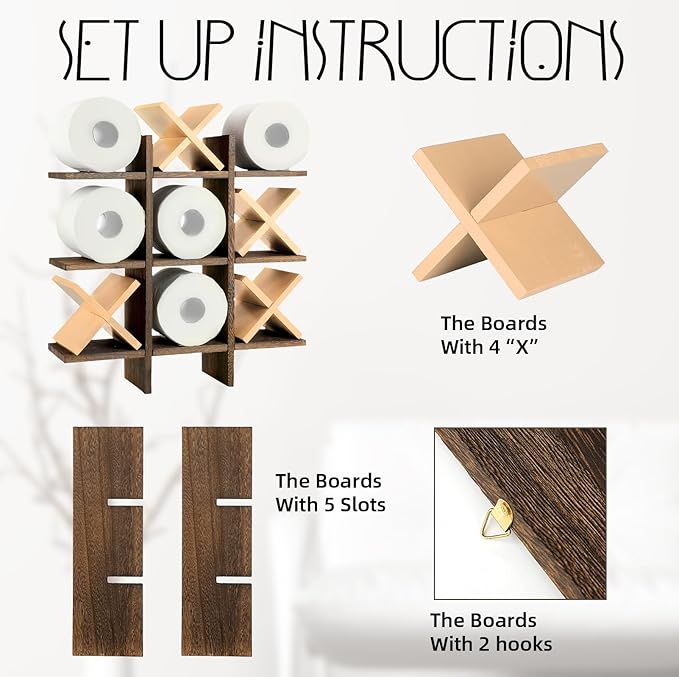 SET UP INSTRUCTIONS

The Boards
With 4 “X”

The Boards
With 5 Slots

The Boards
With 2 hooks