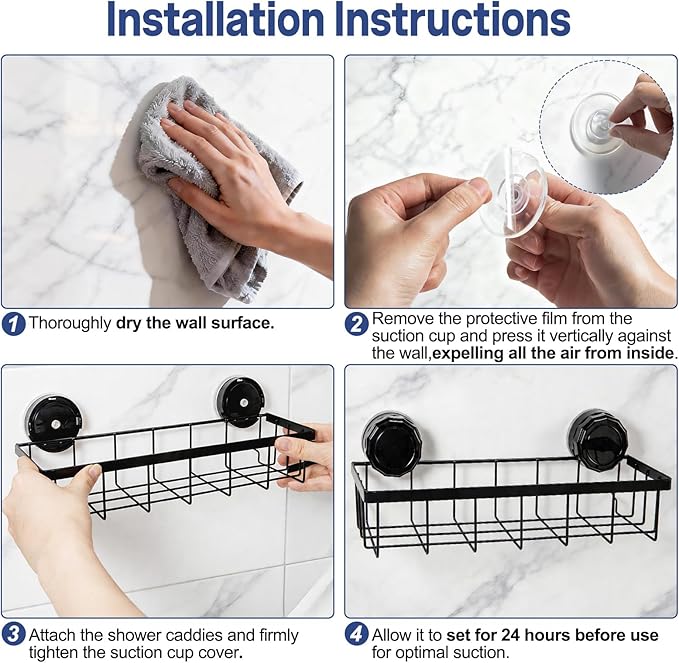 Installation Instructions

1 Thoroughly dry the wall surface.

2 Remove the protective film from the suction cup and press it vertically against the wall,expelling all the air from inside.

3 Attach the shower caddies and firmly tighten the suction cup cover.

4 Allow it to set for 24 hours before use for optimal suction.