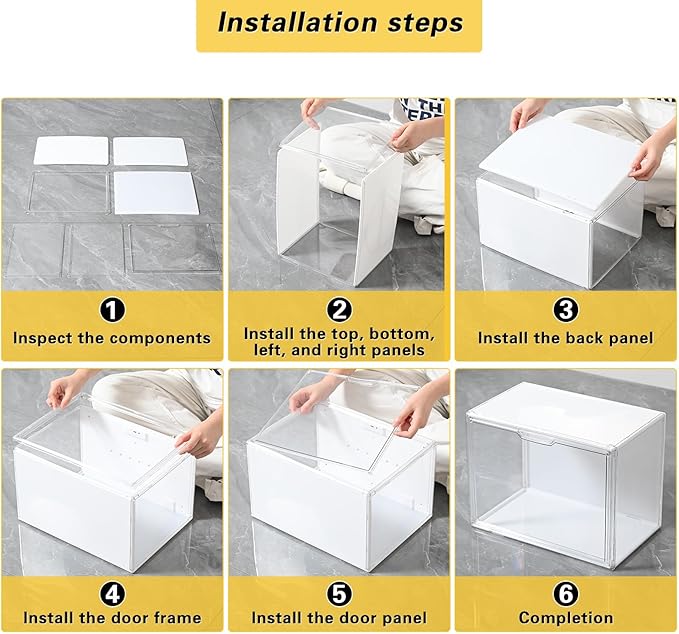 Installation steps

1
Inspect the components

2
Install the top, bottom, left, and right panels

3
Install the back panel

4
Install the door frame

5
Install the door panel

6
Completion