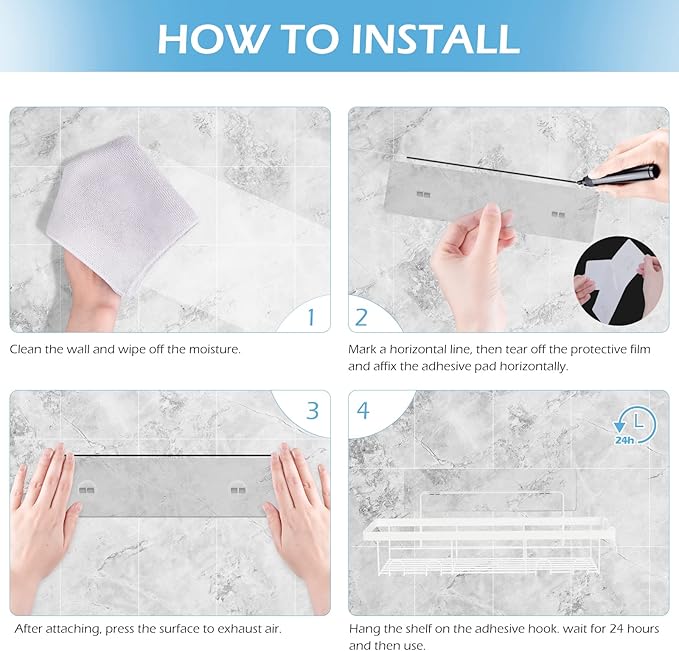 HOW TO INSTALL

1

Clean the wall and wipe off the moisture.

2

Mark a horizontal line, then tear off the protective film and affix the adhesive pad horizontally.

3

After attaching, press the surface to exhaust air.

4

24h

Hang the shelf on the adhesive hook. wait for 24 hours and then use.