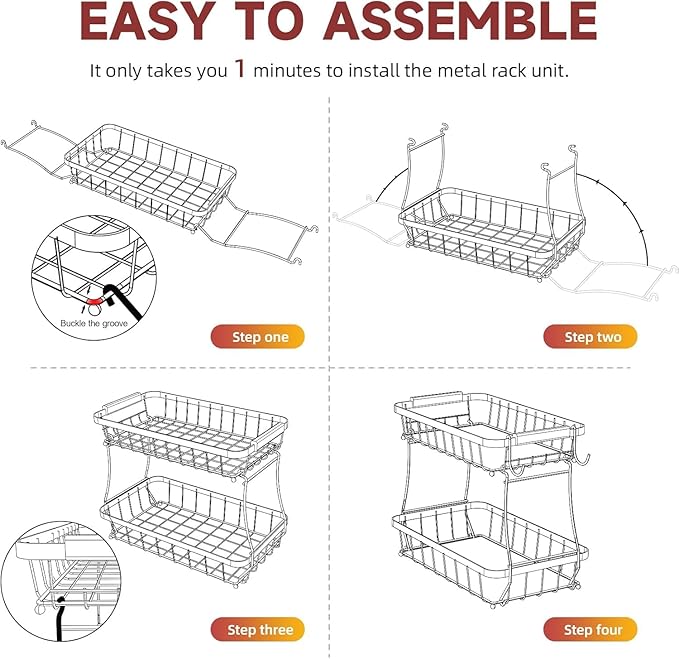 EASY TO ASSEMBLE

It only takes you 1 minutes to install the metal rack unit.

Buckle the groove

Step one

Step two

Step three

Step four