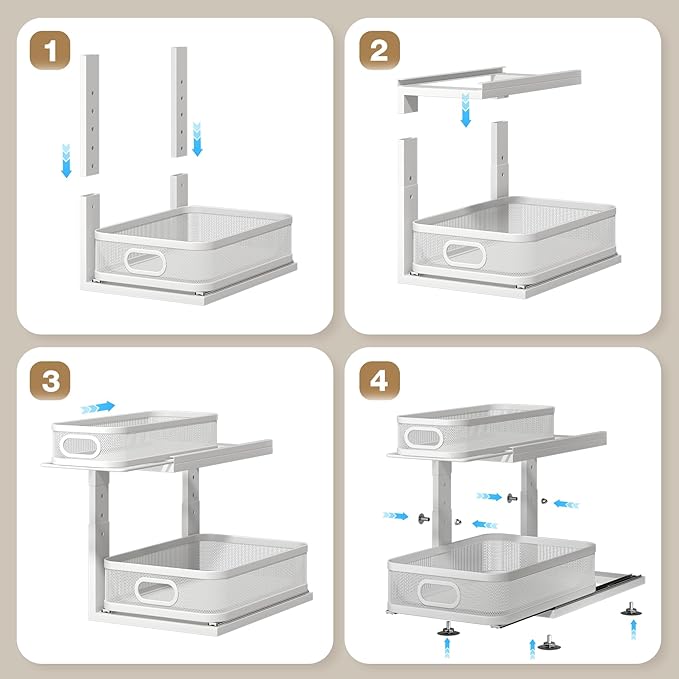 1

2

3

4