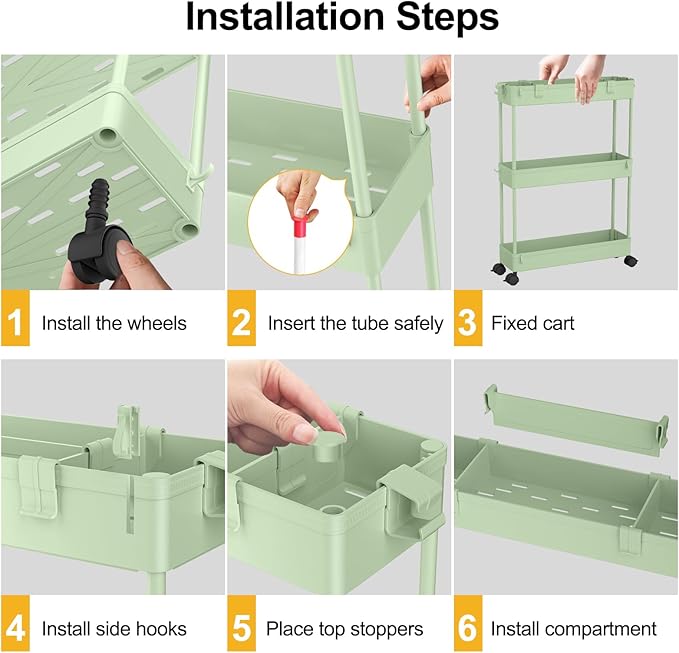 Installation Steps

1 Install the wheels

2 Insert the tube safely

3 Fixed cart

4 Install side hooks

5 Place top stoppers

6 Install compartment