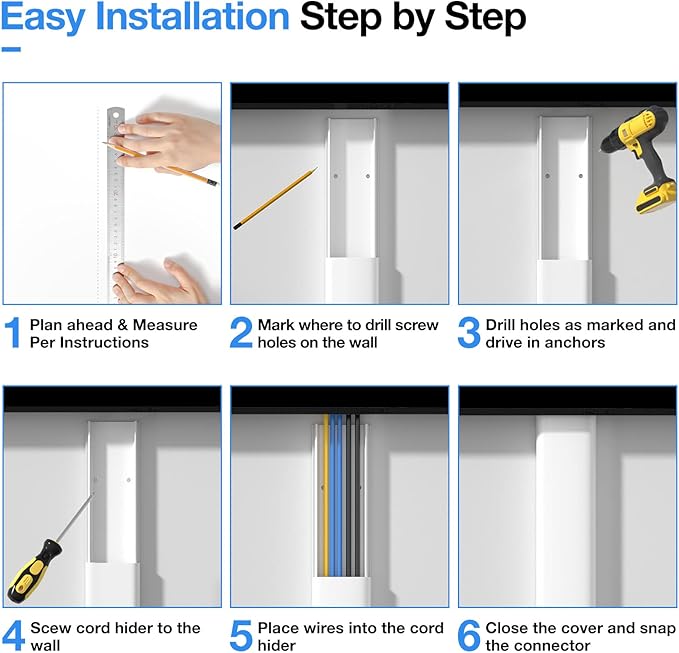 Easy Installation Step by Step

1 Plan ahead & Measure Per Instructions

2 Mark where to drill screw holes on the wall

3 Drill holes as marked and drive in anchors

4 Scew cord hider to the wall

5 Place wires into the cord hider

6 Close the cover and snap the connector