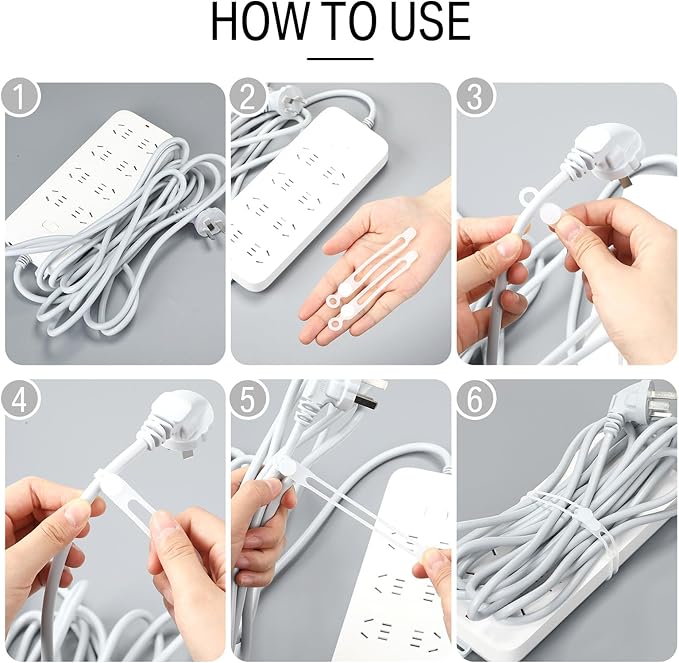 HOW TO USE

1

2

3

4

5

6