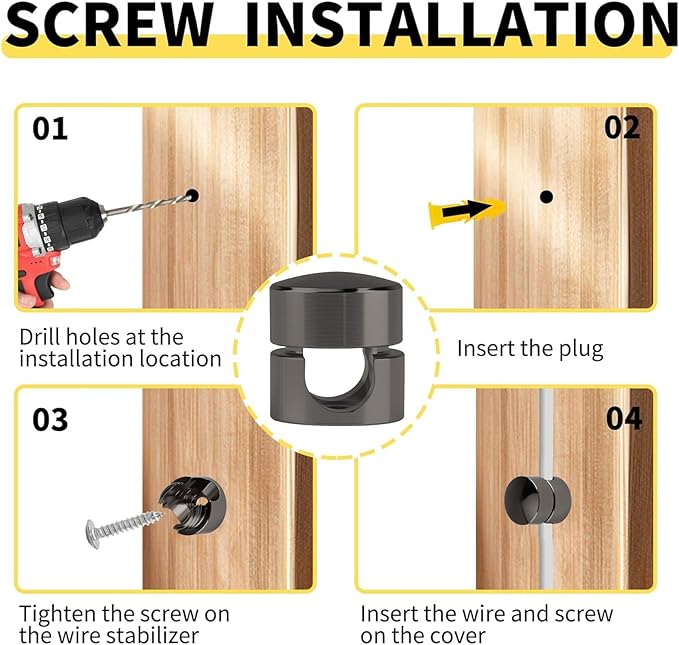 SCREW INSTALLATION

01

Drill holes at the installation location

02

Insert the plug

03

Tighten the screw on the wire stabilizer

04

Insert the wire and screw on the cover