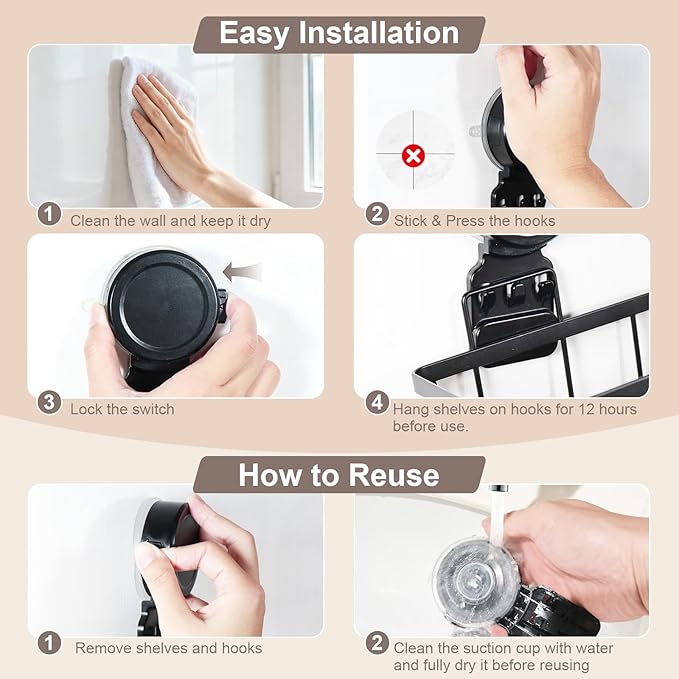 Easy Installation

1 Clean the wall and keep it dry

2 Stick & Press the hooks

3 Lock the switch

4 Hang shelves on hooks for 12 hours before use.

How to Reuse

1 Remove shelves and hooks

2 Clean the suction cup with water and fully dry it before reusing