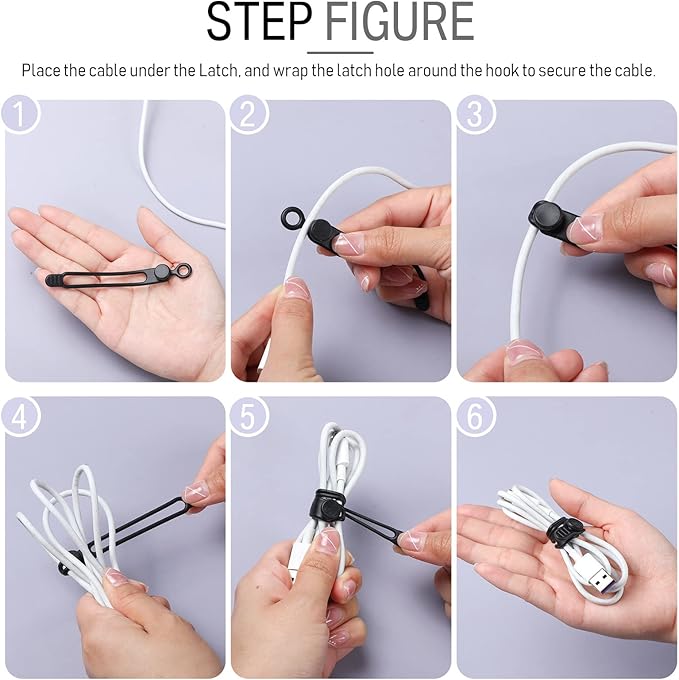 STEP FIGURE

Place the cable under the Latch, and wrap the latch hole around the hook to secure the cable.

1

2

3

4

5

6