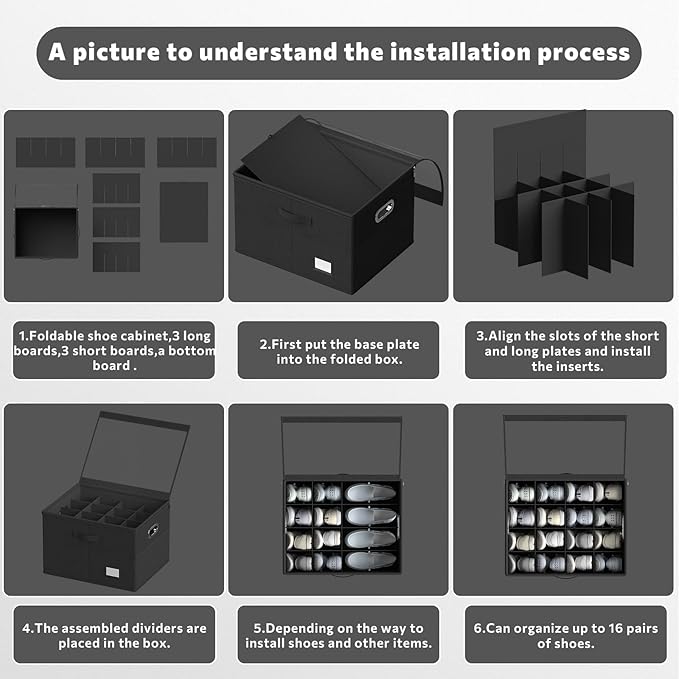 A picture to understand the installation process

1.Foldable shoe cabinet,3 long boards,3 short boards,a bottom board .

2.First put the base plate into the folded box.

3.Align the slots of the short and long plates and install the inserts.

4.The assembled dividers are placed in the box.

5.Depending on the way to install shoes and other items.

6.Can organize up to 16 pairs of shoes.