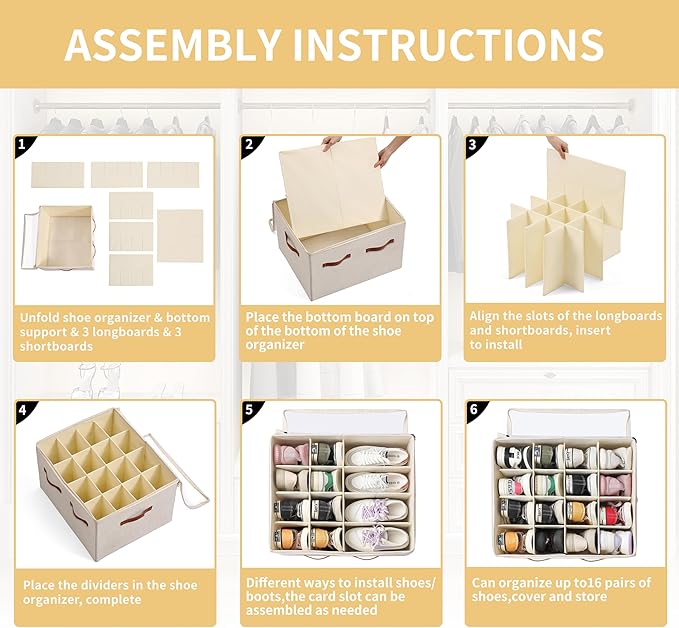 ASSEMBLY INSTRUCTIONS

1

Unfold shoe organizer & bottom support & 3 longboards & 3 shortboards

2

Place the bottom board on top of the bottom of the shoe organizer

3

Align the slots of the longboards and shortboards, insert to install

4

Place the dividers in the shoe organizer, complete

5

Different ways to install shoes/ boots,the card slot can be assembled as needed

6

Can organize up to16 pairs of shoes,cover and store